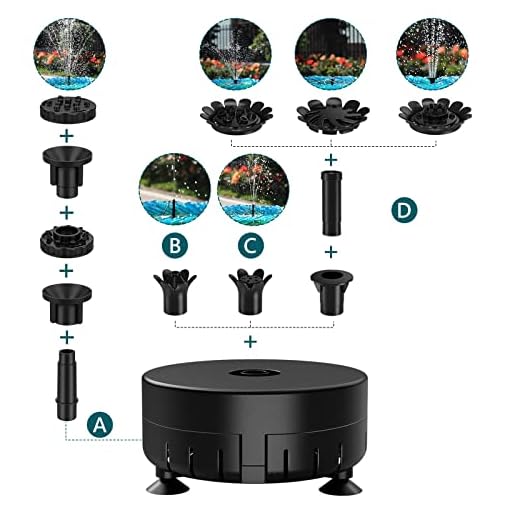 +
+
+
+
+
D
B
C
+
+
A