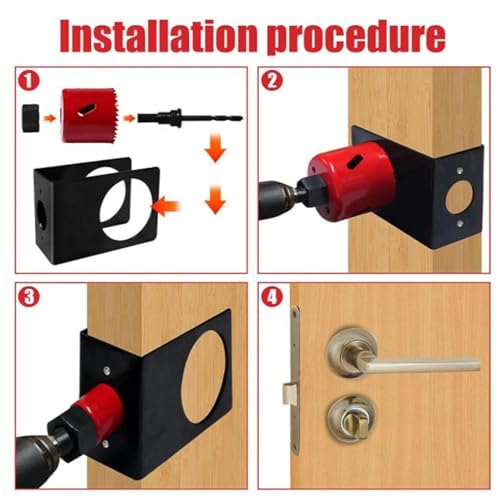 Installation procedure

1

2

3

4