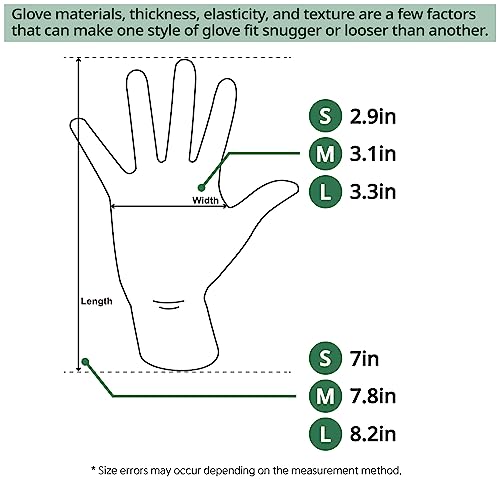 Glove materials, thickness, elasticity, and texture are a few factors that can make one style of glove fit snugger or looser than another.

Width

Length

S 2.9in
M 3.1in
L 3.3in

S 7in
M 7.8in
L 8.2in

* Size errors may occur depending on the measurement method.