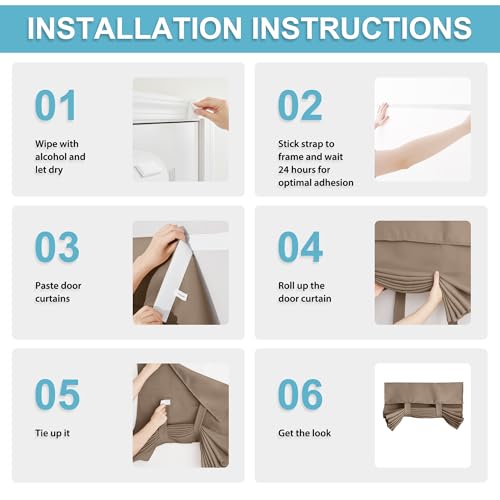 INSTALLATION INSTRUCTIONS

01

Wipe with alcohol and let dry

02

Stick strap to frame and wait 24 hours for optimal adhesion

03

Paste door curtains

04

Roll up the door curtain

05

Tie up it

06

Get the look