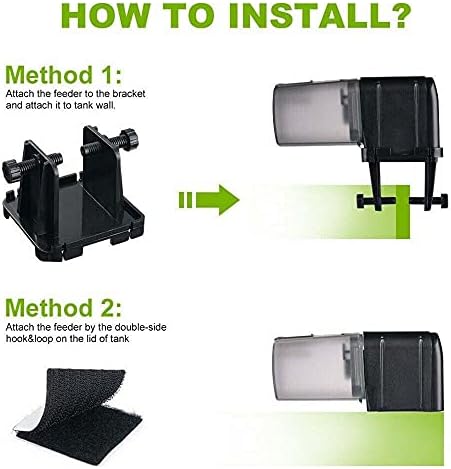 HOW TO INSTALL?

Method 1:
Attach the feeder to the bracket and attach it to tank wall.

Method 2:
Attach the feeder by the double-side hook&loop on the lid of tank