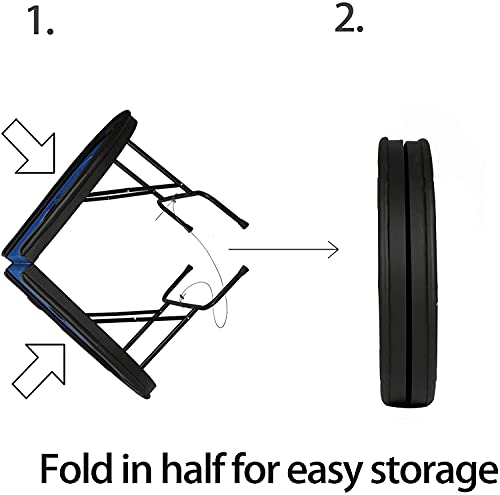 1.

2.

Fold in half for easy storage