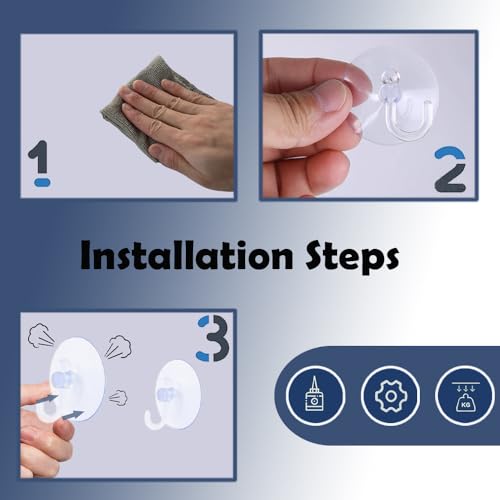 1

2

Installation Steps

3

KG