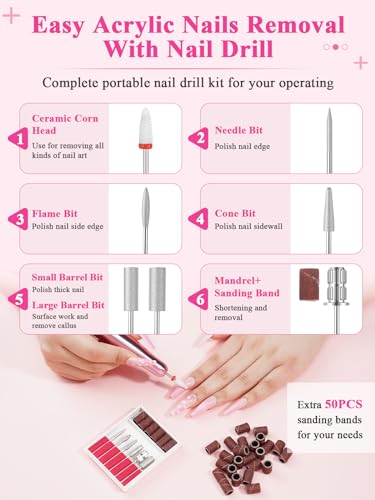 Easy Acrylic Nails Removal With Nail Drill

Complete portable nail drill kit for your operating

1 Ceramic Corn Head
Use for removing all kinds of nail art

2 Needle Bit
Polish nail edge

3 Flame Bit
Polish nail side edge

4 Cone Bit
Polish nail sidewall

5 Small Barrel Bit
Polish thick nail
Large Barrel Bit
Surface work and remove callus

6 Mandrel+ Sanding Band
Shortening and removal

Extra 50PCS sanding bands for your needs