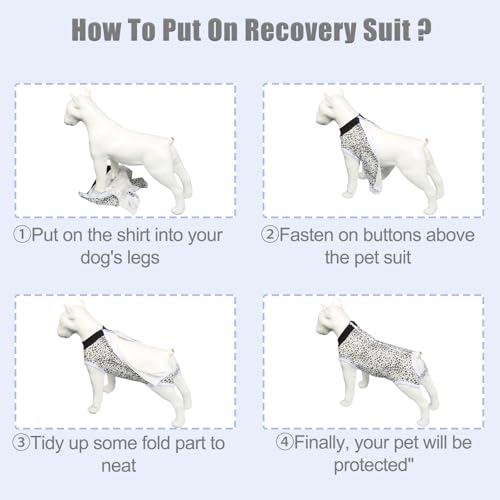 How To Put On Recovery Suit ?

①Put on the shirt into your dog's legs

②Fasten on buttons above the pet suit

③Tidy up some fold part to neat

④Finally, your pet will be protected"