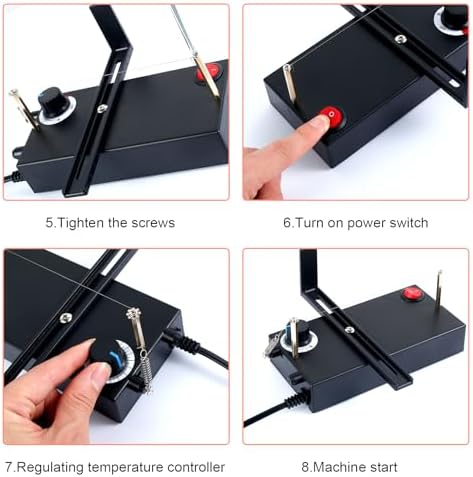 5.Tighten the screws

6.Turn on power switch

7.Regulating temperature controller

8.Machine start