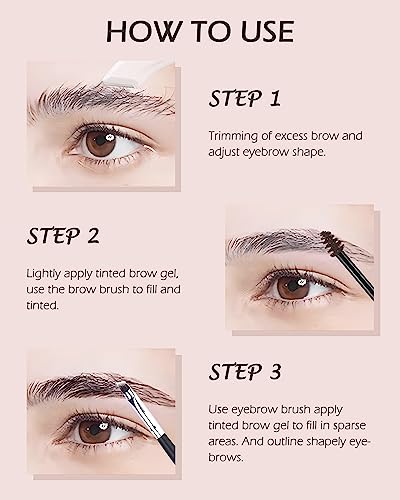 HOW TO USE

STEP 1

Trimming of excess brow and adjust eyebrow shape.

STEP 2

Lightly apply tinted brow gel, use the brow brush to fill and tinted.

STEP 3

Use eyebrow brush apply tinted brow gel to fill in sparse areas. And outline shapely eyebrows.