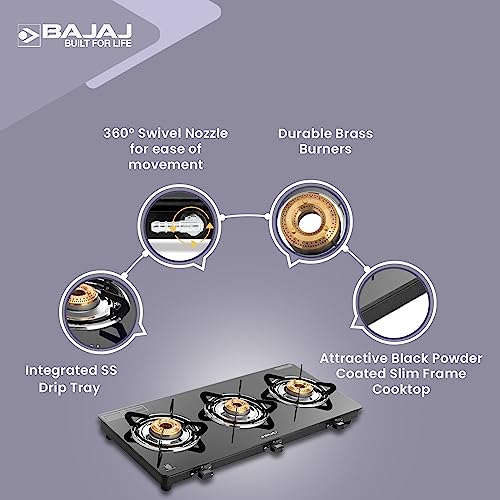 BAJAJ
BUILT FOR LIFE

360° Swivel Nozzle for ease of movement

Durable Brass Burners

Integrated SS Drip Tray

Attractive Black Powder Coated Slim Frame Cooktop