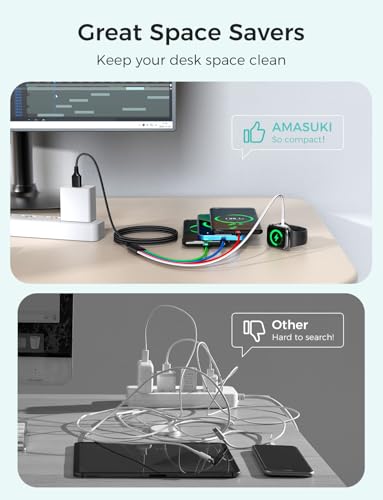 Great Space Savers
Keep your desk space clean

AMASUKI
So compact!

Other
Hard to search!