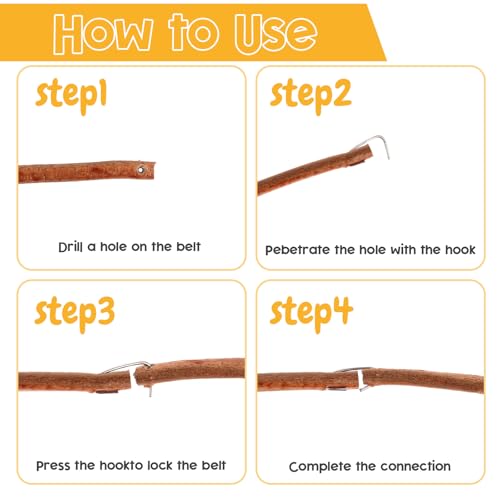 How to Use

step1

Drill a hole on the belt

step2

Pebetrate the hole with the hook

step3

Press the hookto lock the belt

step4

Complete the connection