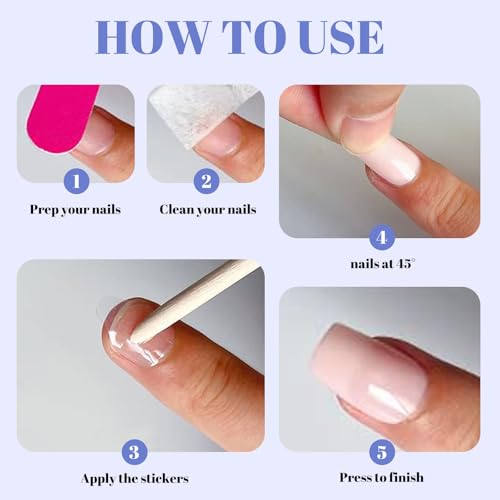 HOW TO USE

1
Prep your nails

2
Clean your nails

4
nails at 45°

3
Apply the stickers

5
Press to finish