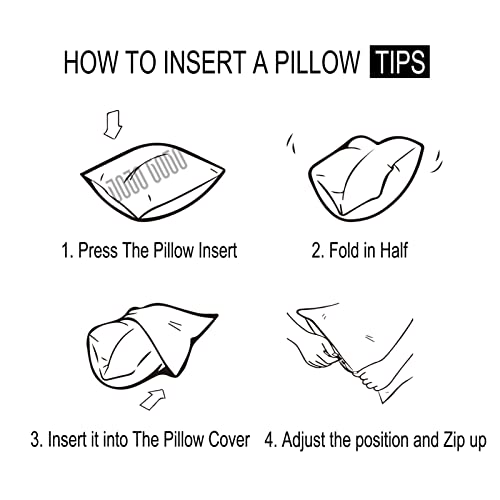 HOW TO INSERT A PILLOW TIPS

1. Press The Pillow Insert

2. Fold in Half

3. Insert it into The Pillow Cover

4. Adjust the position and Zip up