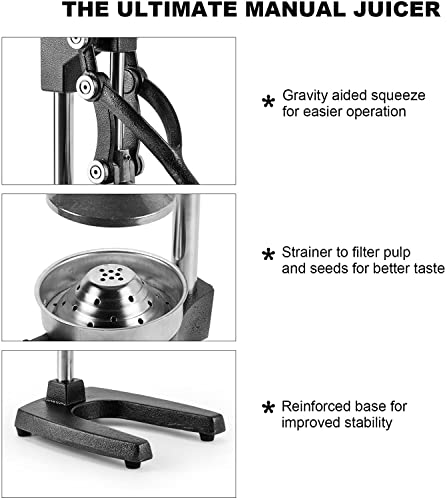 THE ULTIMATE MANUAL JUICER

* Gravity aided squeeze for easier operation

* Strainer to filter pulp and seeds for better taste

* Reinforced base for improved stability