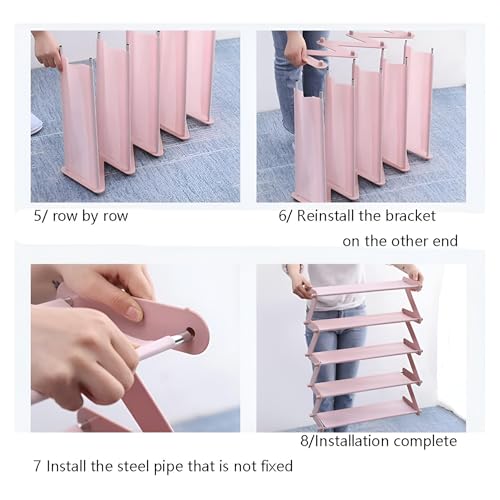 5/ row by row

6/ Reinstall the bracket on the other end

8/Installation complete

7 Install the steel pipe that is not fixed