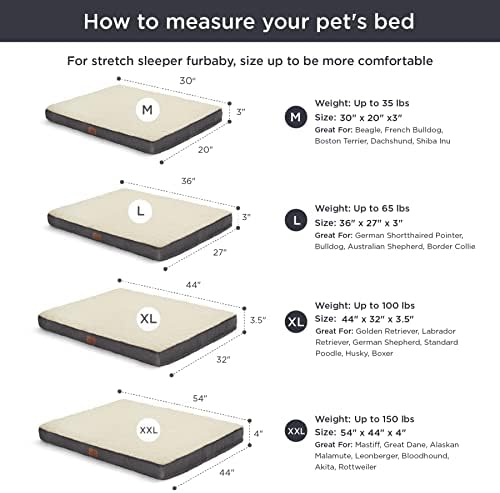 How to measure your pet's bed

For stretch sleeper furbaby, size up to be more comfortable

30"
M
3"
20"

M
Weight: Up to 35 lbs
Size: 30" x 20" x3"
Great For: Beagle, French Bulldog, Boston Terrier, Dachshund, Shiba Inu

36"
L
3"
27"

L
Weight: Up to 65 lbs
Size: 36" x 27" x 3"
Great For: German Shorthaired Pointer, Bulldog, Australian Shepherd, Border Collie

44"
XL
3.5"
32"

XL
Weight: Up to 100 lbs
Size: 44" x 32" x 3.5"
Great For: Golden Retriever, Labrador Retriever, German Shepherd, Standard Poodle, Husky, Boxer

54"
XXL
4"
44"

XXL
Weight: Up to 150 lbs
Size: 54" x 44" x 4"
Great For: Mastiff, Great Dane, Alaskan Malamute, Leonberger, Bloodhound, Akita, Rottweiler