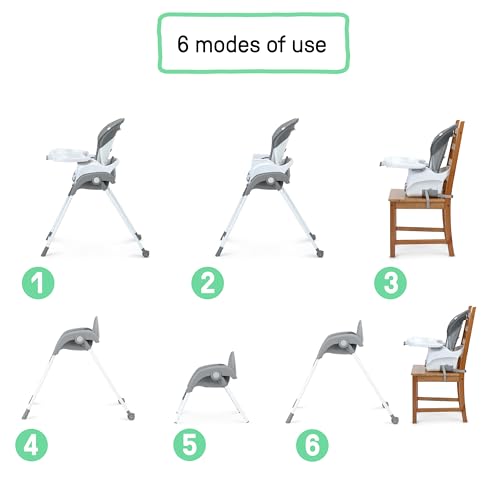 6 modes of use

1

2

3

4

5

6