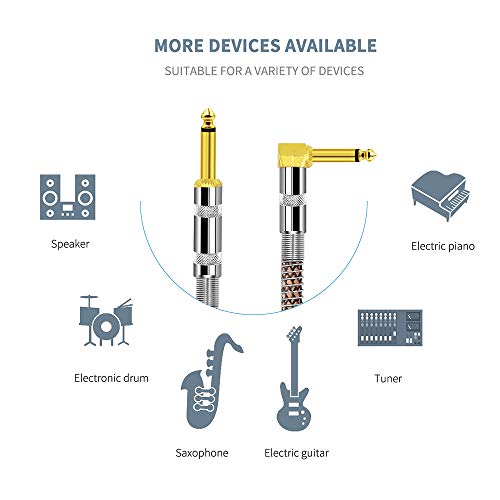 MORE DEVICES AVAILABLE

SUITABLE FOR A VARIETY OF DEVICES

Speaker

Electric piano

Electronic drum

Tuner

Saxophone

Electric guitar