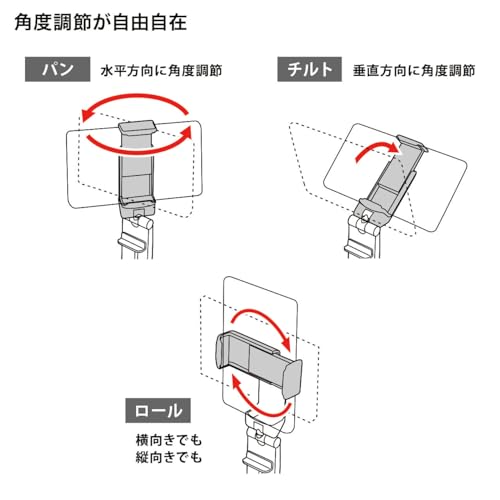 角度調節が自由自在

パン 水平方向に角度調節

チルト 垂直方向に角度調節

ロール

横向きでも
縦向きでも