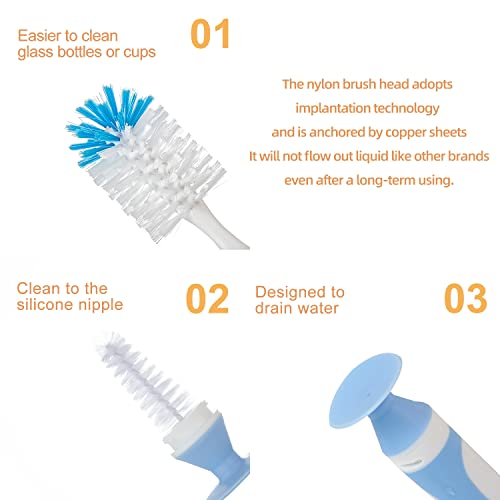 Easier to clean glass bottles or cups

01

The nylon brush head adopts implantation technology and is anchored by copper sheets It will not flow out liquid like other brands even after a long-term using.

Clean to the silicone nipple

02

Designed to drain water

03