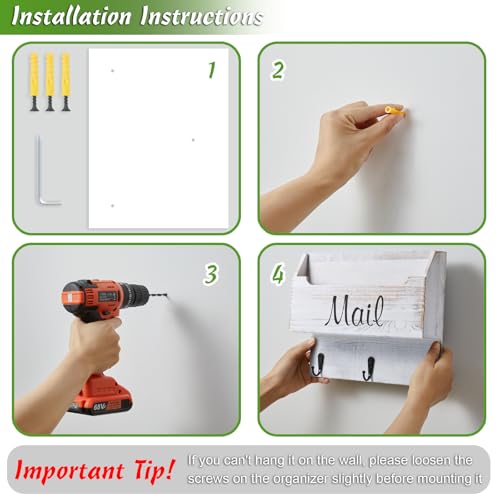 Installation Instructions

1

2

3

68V

4

Mail

Important Tip! If you can't hang it on the wall, please loosen the screws on the organizer slightly before mounting it