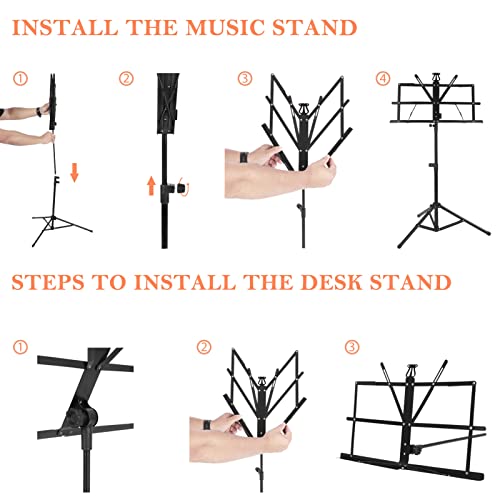 INSTALL THE MUSIC STAND

①

②

③

④

STEPS TO INSTALL THE DESK STAND

①

②

③