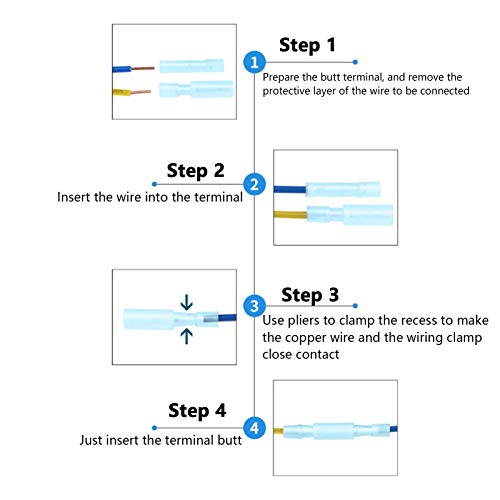 Step 1
1
Prepare the butt terminal, and remove the protective layer of the wire to be connected

Step 2
2
Insert the wire into the terminal

Step 3
3
Use pliers to clamp the recess to make the copper wire and the wiring clamp close contact

Step 4
4
Just insert the terminal butt