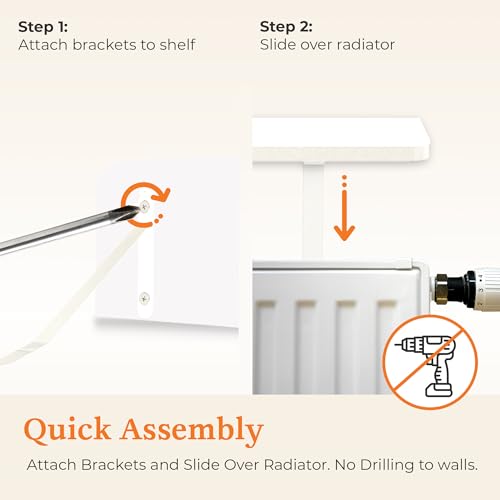 Step 1:
Attach brackets to shelf

Step 2:
Slide over radiator

Quick Assembly

Attach Brackets and Slide Over Radiator. No Drilling to walls.