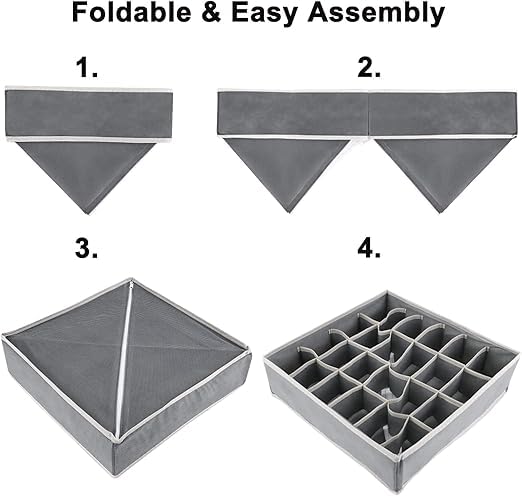 Foldable & Easy Assembly

1.

2.

3.

4.