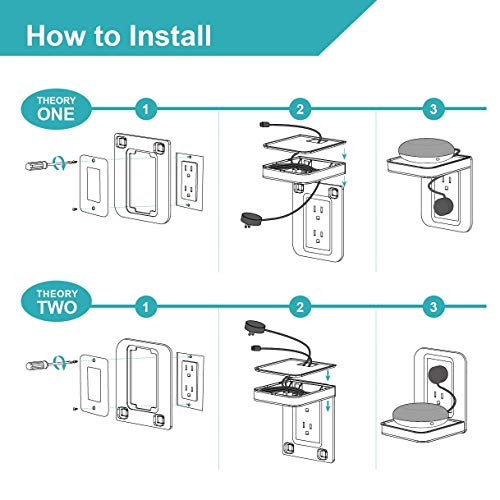 How to Install

THEORY ONE

1

2

3

THEORY TWO

1

2

3