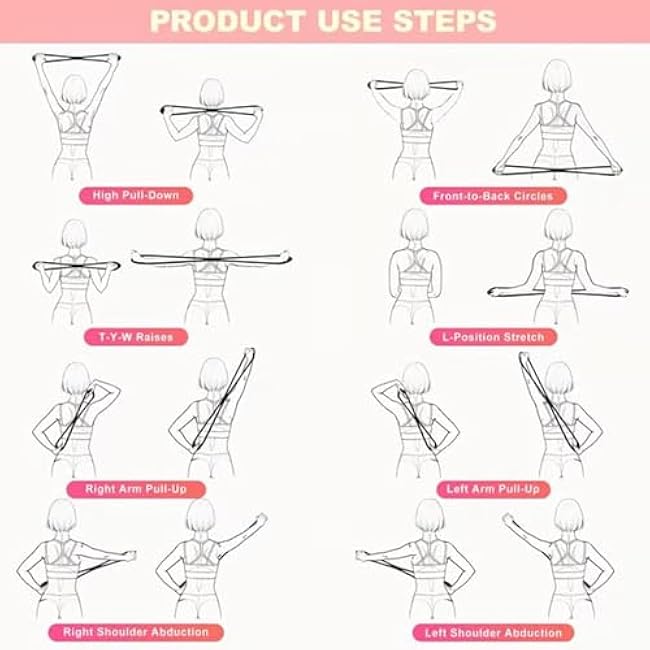 PRODUCT USE STEPS

High Pull-Down

Front-to-Back Circles

T-Y-W Raises

L-Position Stretch

Right Arm Pull-Up

Left Arm Pull-Up

Right Shoulder Abduction

Left Shoulder Abduction