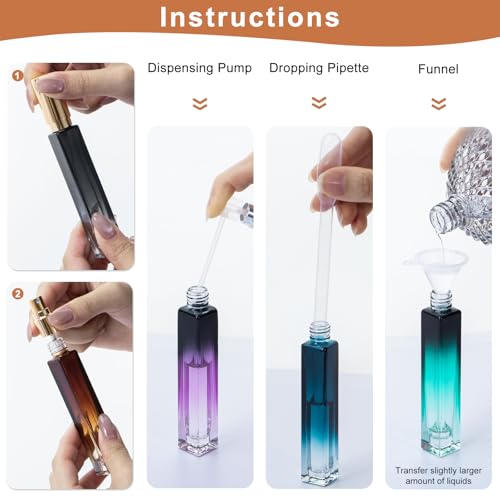 Instructions

1

2

Dispensing Pump

Dropping Pipette

Funnel

Transfer slightly larger amount of liquids