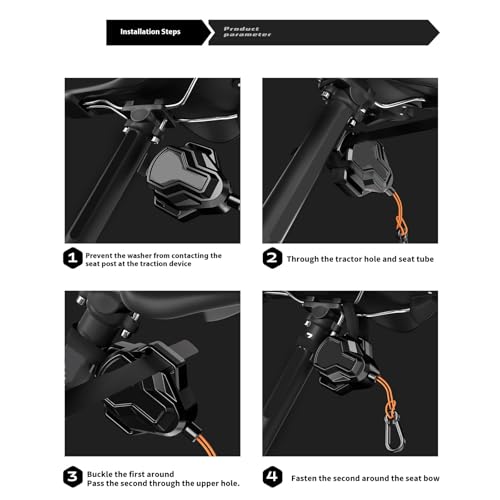 Installation Steps

Product parameter

1 Prevent the washer from contacting the seat post at the traction device

2 Through the tractor hole and seat tube

3 Buckle the first around
Pass the second through the upper hole.

4 Fasten the second around the seat bow