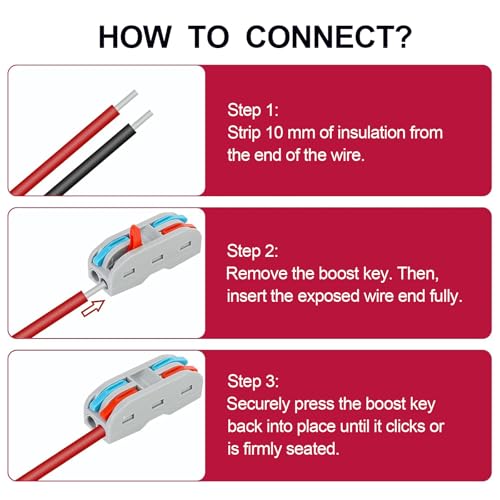 HOW TO CONNECT?

Step 1:
Strip 10 mm of insulation from the end of the wire.

Step 2:
Remove the boost key. Then, insert the exposed wire end fully.

Step 3:
Securely press the boost key back into place until it clicks or is firmly seated.