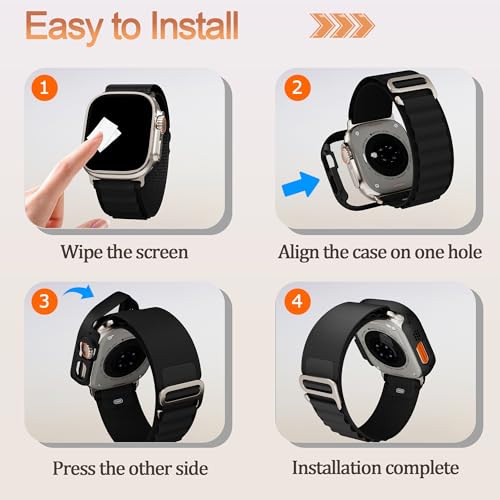 Easy to Install

1

Wipe the screen

2

Align the case on one hole

3

Press the other side

4

Installation complete