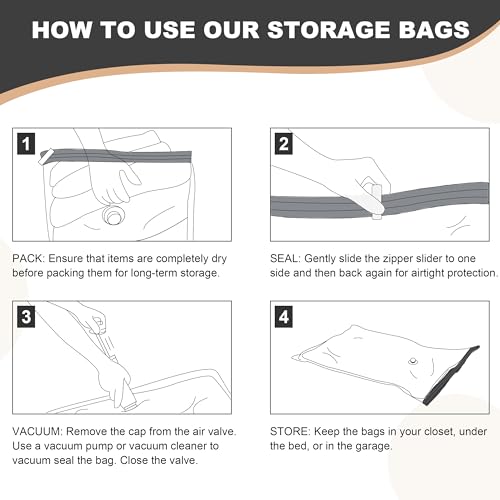 HOW TO USE OUR STORAGE BAGS

1

PACK: Ensure that items are completely dry before packing them for long-term storage.

2

SEAL: Gently slide the zipper slider to one side and then back again for airtight protection.

3

VACUUM: Remove the cap from the air valve. Use a vacuum pump or vacuum cleaner to vacuum seal the bag. Close the valve.

4

STORE: Keep the bags in your closet, under the bed, or in the garage.