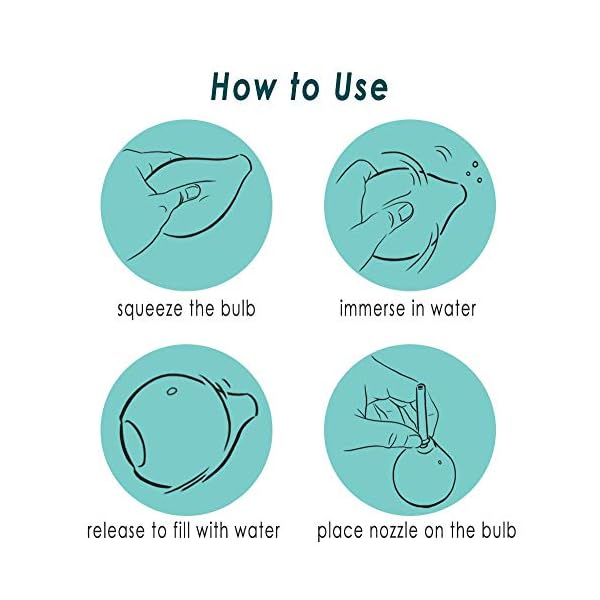 How to Use

squeeze the bulb

immerse in water

release to fill with water

place nozzle on the bulb