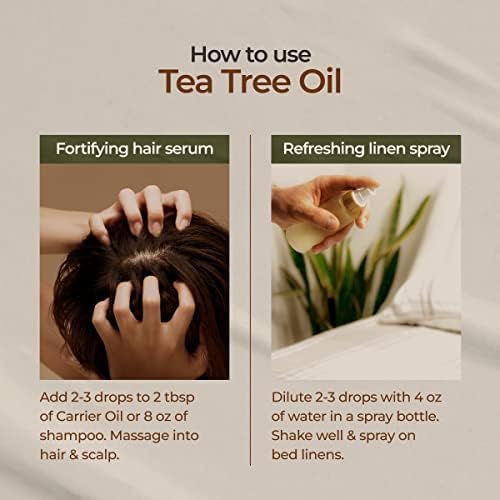 How to use
Tea Tree Oil

Fortifying hair serum

Add 2-3 drops to 2 tbsp of Carrier Oil or 8 oz of shampoo. Massage into hair & scalp.

Refreshing linen spray

Dilute 2-3 drops with 4 oz of water in a spray bottle. Shake well & spray on bed linens.