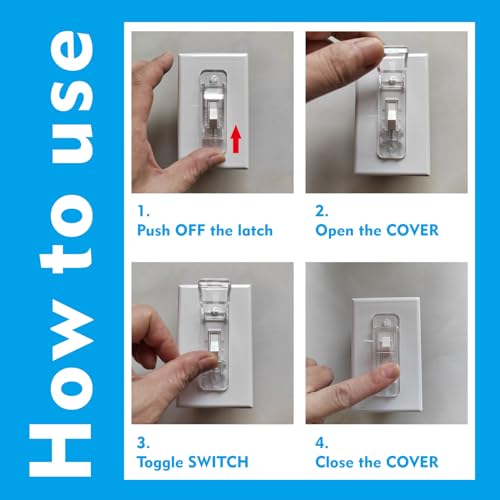 How to use

1.
Push OFF the latch

2.
Open the COVER

3.
Toggle SWITCH

4.
Close the COVER