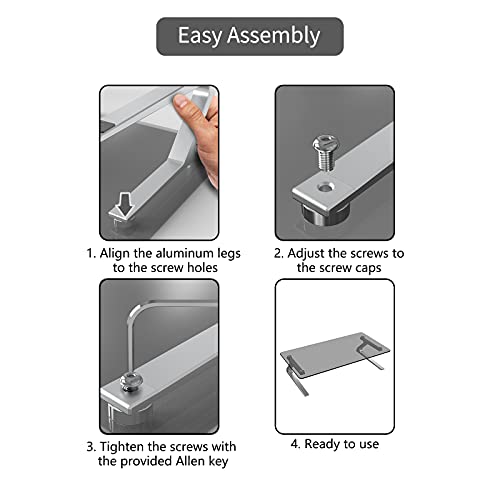 Easy Assembly

1. Align the aluminum legs to the screw holes

2. Adjust the screws to the screw caps

3. Tighten the screws with the provided Allen key

4. Ready to use