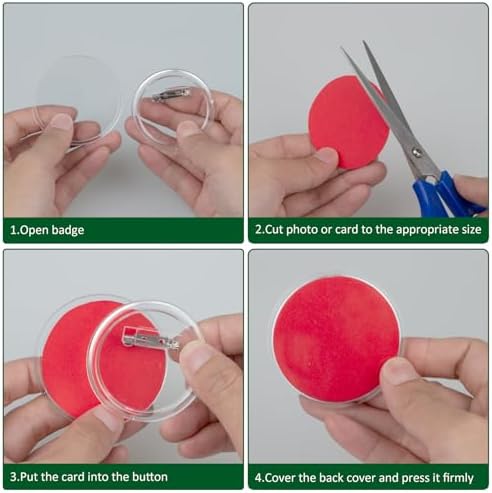 1.Open badge

2.Cut photo or card to the appropriate size

3.Put the card into the button

4.Cover the back cover and press it firmly