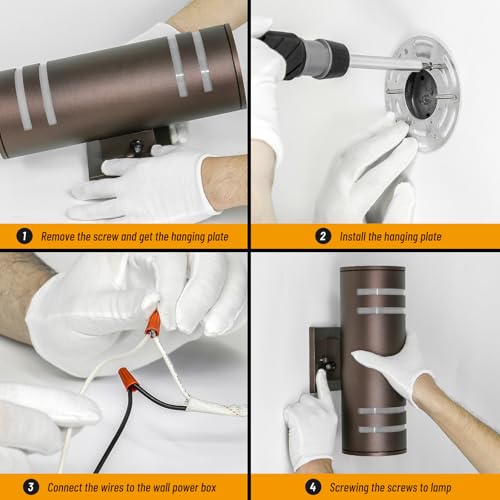 1 Remove the screw and get the hanging plate

2 Install the hanging plate

3 Connect the wires to the wall power box

4 Screwing the screws to lamp