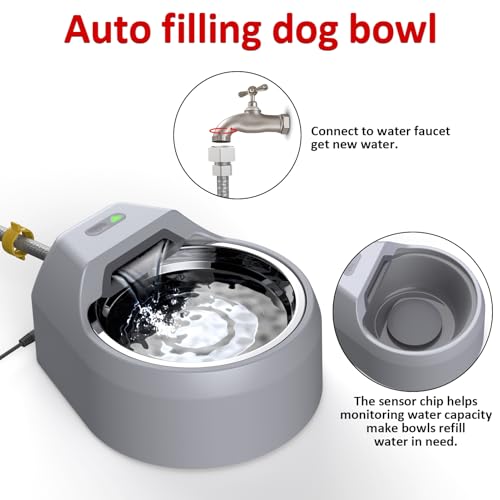 Auto filling dog bowl

Connect to water faucet get new water.

The sensor chip helps monitoring water capacity make bowls refill water in need.