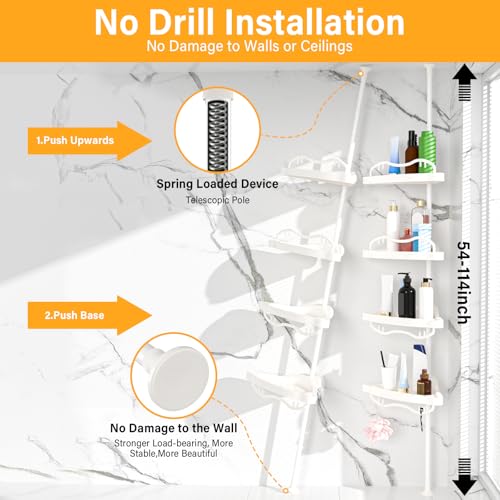 No Drill Installation
No Damage to Walls or Ceilings

1.Push Upwards

Spring Loaded Device
Telescopic Pole

2.Push Base

No Damage to the Wall
Stronger Load-bearing, More Stable,More Beautiful

54-114inch