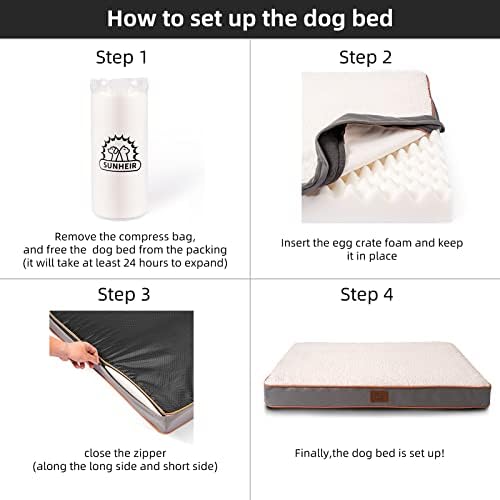 How to set up the dog bed

Step 1

SUNHEIR

Remove the compress bag, and free the dog bed from the packing (it will take at least 24 hours to expand)

Step 2

Insert the egg crate foam and keep it in place

Step 3

close the zipper (along the long side and short side)

Step 4

Finally,the dog bed is set up!