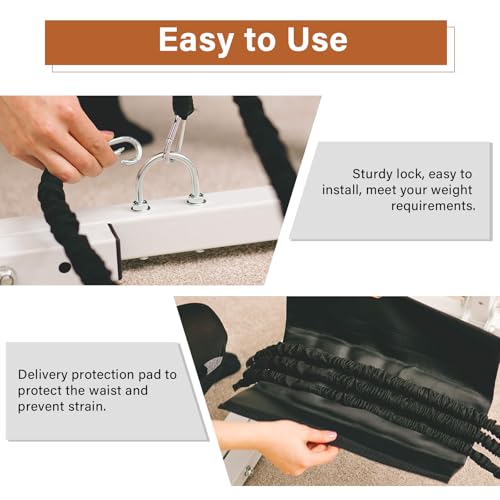 Easy to Use

Sturdy lock, easy to install, meet your weight requirements.

Delivery protection pad to protect the waist and prevent strain.