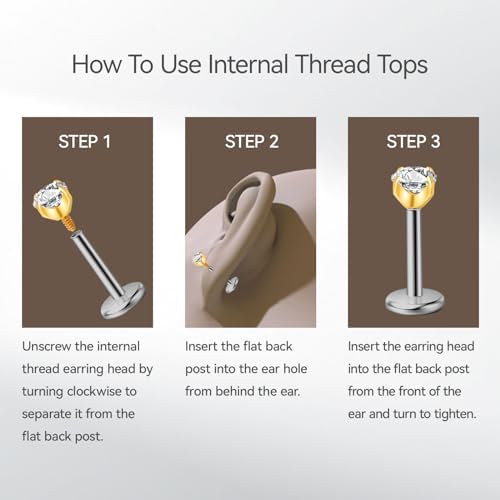 How To Use Internal Thread Tops

STEP 1

Unscrew the internal thread earring head by turning clockwise to separate it from the flat back post.

STEP 2

Insert the flat back post into the ear hole from behind the ear.

STEP 3

Insert the earring head into the flat back post from the front of the ear and turn to tighten.