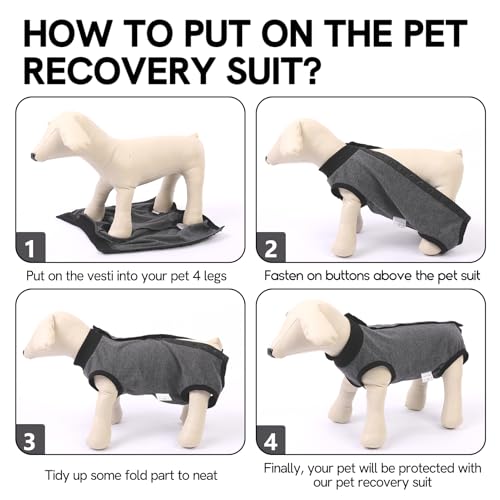 HOW TO PUT ON THE PET RECOVERY SUIT?

1

Put on the vesti into your pet 4 legs

2

Fasten on buttons above the pet suit

3

Tidy up some fold part to neat

4

Finally, your pet will be protected with our pet recovery suit