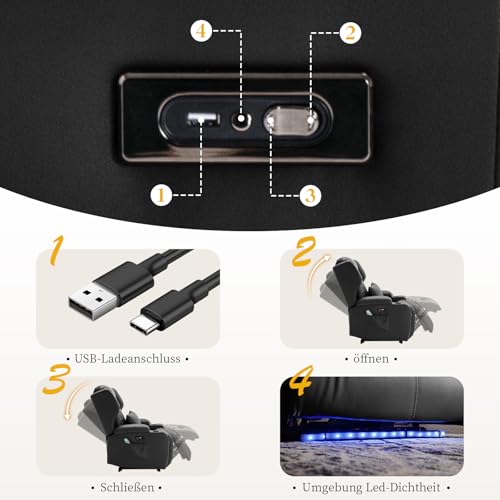 4

2

1

3

1

• USB-Ladeanschluss •

2

• öffnen •

3

• Schließen •

4

• Umgebung Led-Dichtheit •