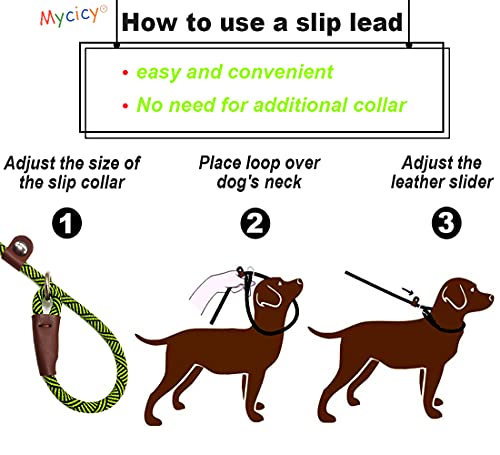 Mycicy®

How to use a slip lead

• easy and convenient
• No need for additional collar

Adjust the size of the slip collar

1

Place loop over dog's neck

2

Adjust the leather slider

3