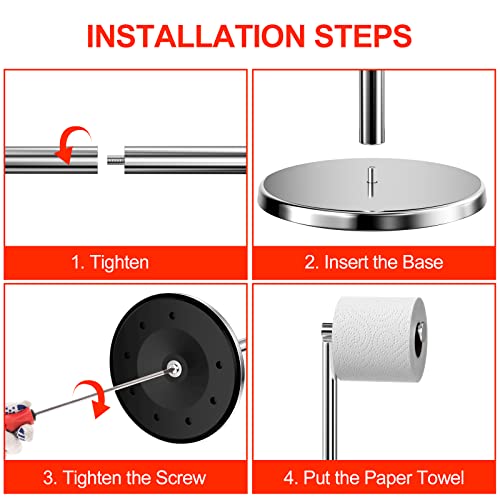 INSTALLATION STEPS

1. Tighten

2. Insert the Base

3. Tighten the Screw

4. Put the Paper Towel